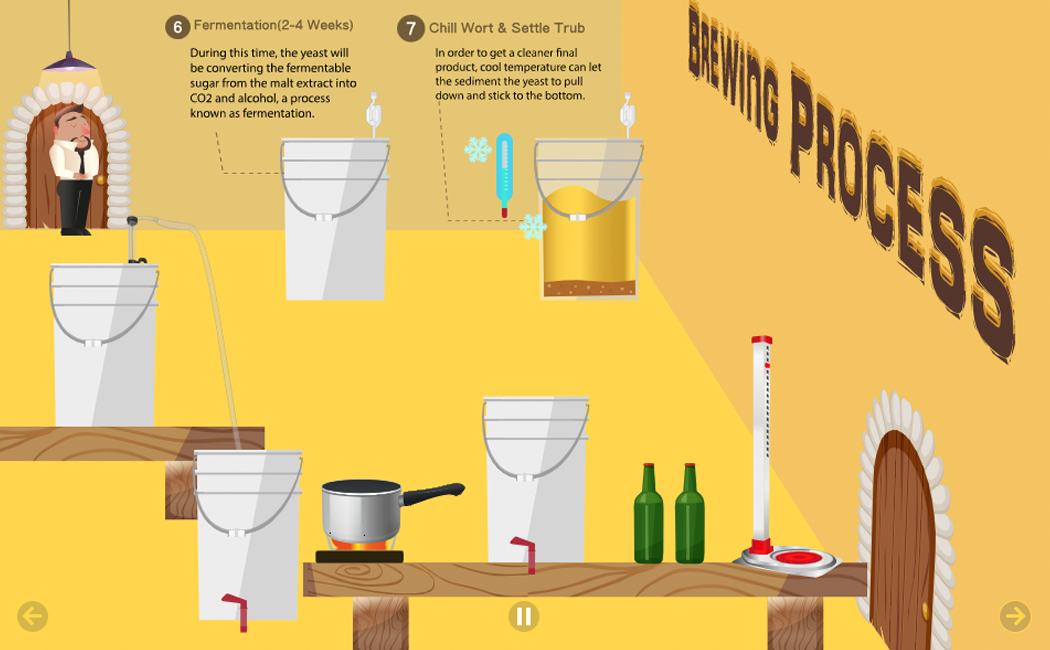 6 Fermentation(2-4 Weeks)

During this time, the yeast will be converting the fermentable sugar from the malt extract into CO2 and alcohol, a process known as fermentation.

7 Chill Wort & Settle Trub

In order to get a cleaner final product, cool temperature can let the sediment the yeast to pull down and stick to the bottom.

BREWING PROCESS