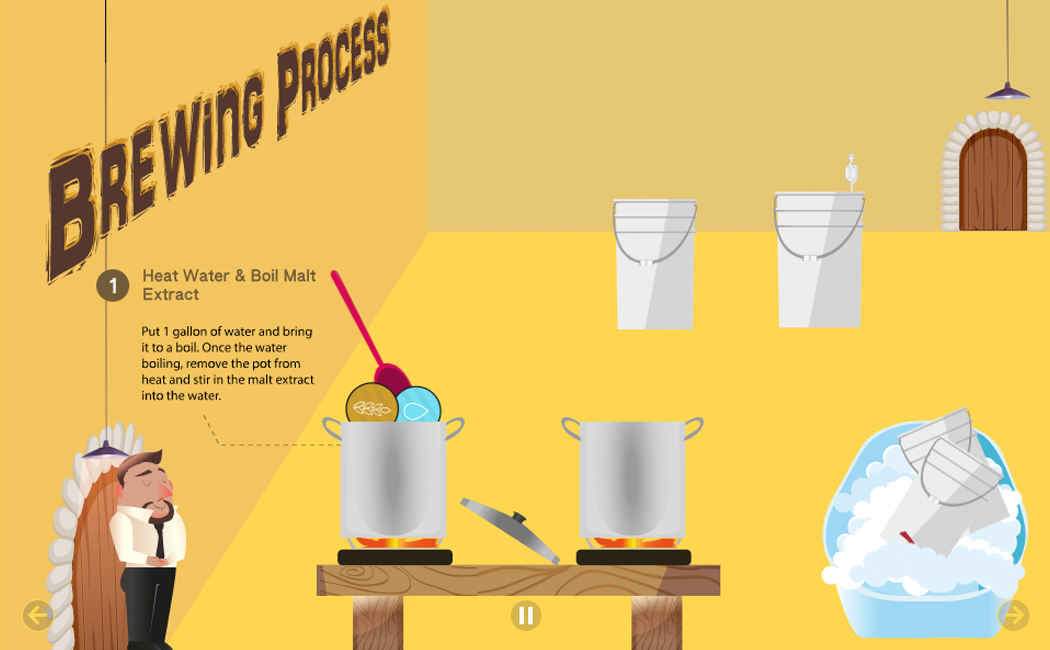 BREWING PROCESS

1 Heat Water & Boil Malt Extract

Put 1 gallon of water and bring it to a boil. Once the water boiling, remove the pot from heat and stir in the malt extract into the water.